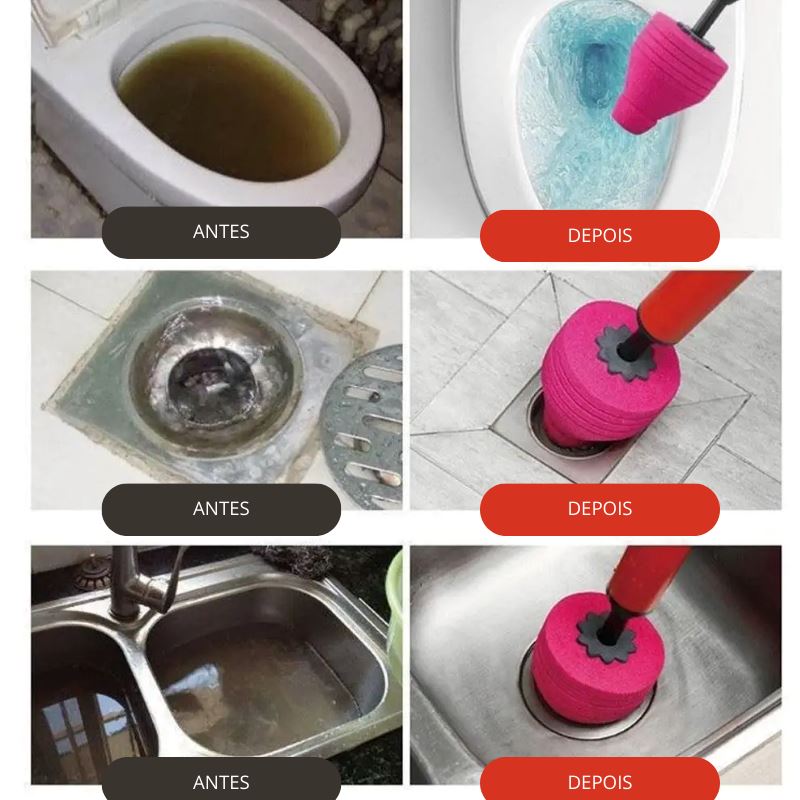 ANTES

DEPOIS

ANTES

DEPOIS

ANTES

DEPOIS