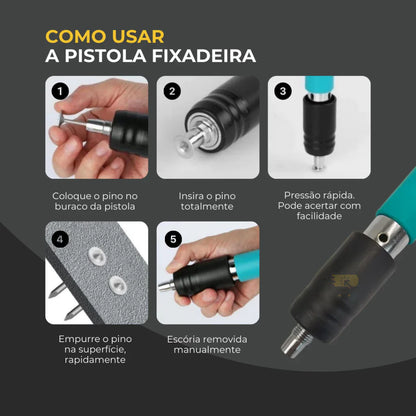 COMO USAR
A PISTOLA FIXADEIRA

1
Coloque o pino no buraco da pistola

2
Insira o pino totalmente

3
Pressão rápida. Pode acertar com facilidade

4
Empurre o pino na superfície, rapidamente

5
Escória removida manualmente