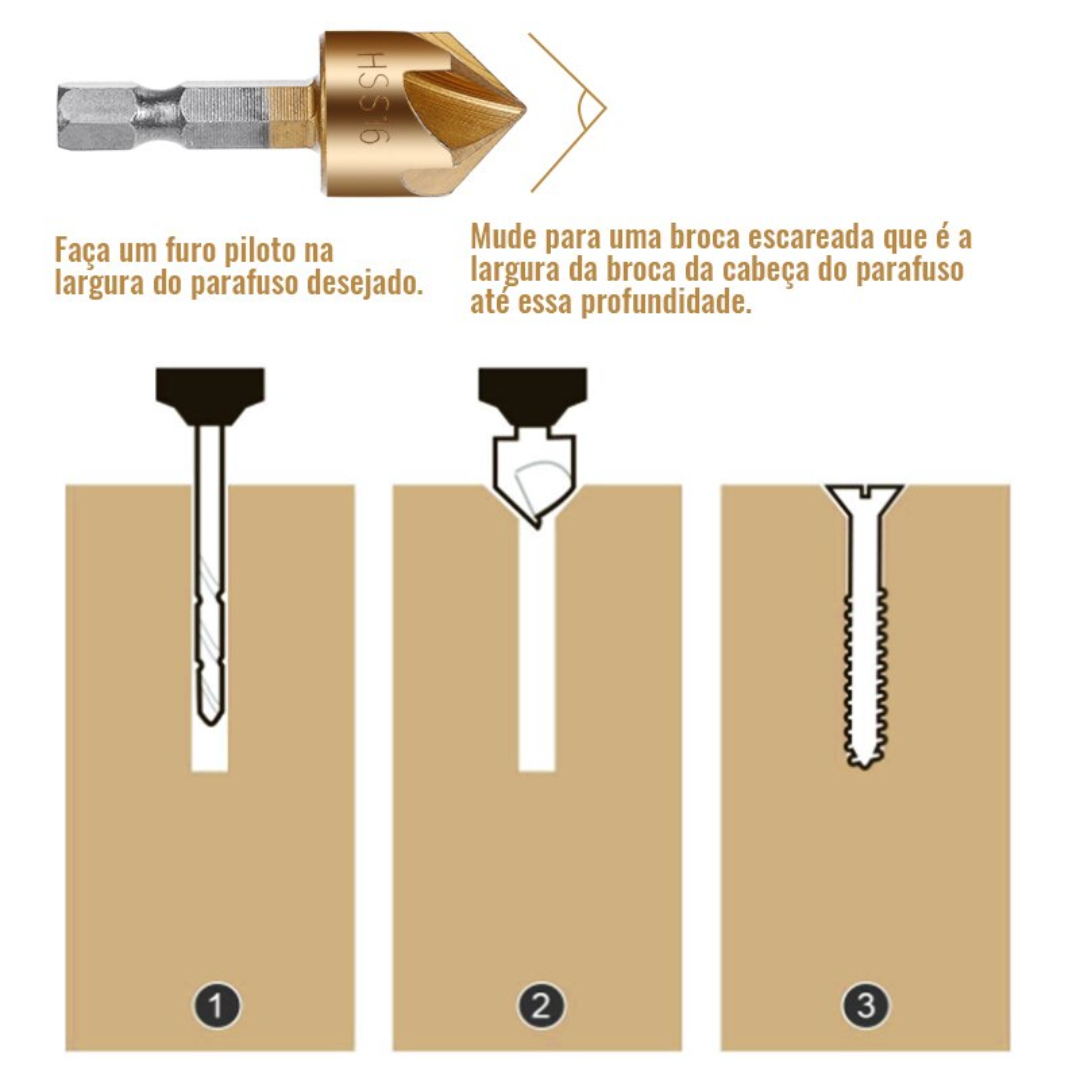 HSS16

Faça um furo piloto na largura do parafuso desejado.

Mude para uma broca escareada que é a largura da broca da cabeça do parafuso até essa profundidade.

1

2

3